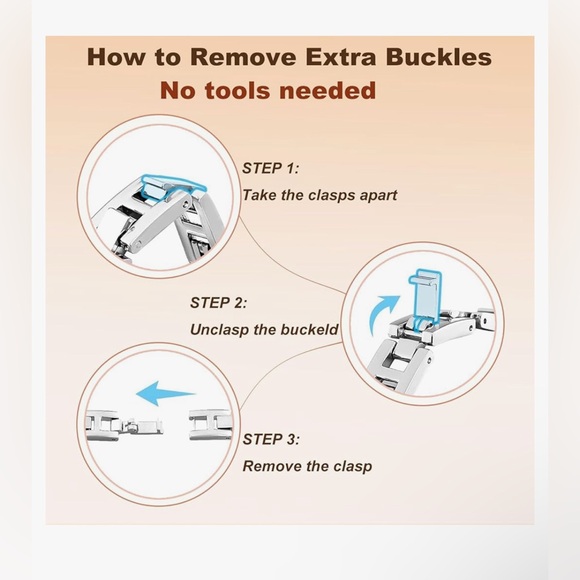 How to Remove Extra Buckles
No tools needed

STEP 1:
Take the clasps apart

STEP 2:
Unclasp the buckeld

STEP 3:
Remove the clasp